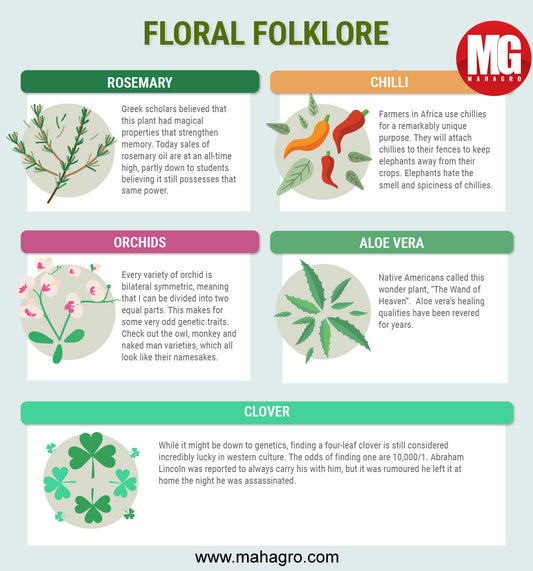 FLORAL FOLKLORE

MG
MAHAGRO

ROSEMARY

Greek scholars believed that this plant had magical properties that strengthen memory. Today sales of rosemary oil are at an all-time high, partly down to students believing it still possesses that same power.

CHILLI

Farmers in Africa use chillies for a remarkably unique purpose. They will attach chillies to their fences to keep elephants away from their crops. Elephants hate the smell and spiciness of chillies.

ORCHIDS

Every variety of orchid is bilateral symmetric, meaning that I can be divided into two equal parts. This makes for some very odd genetic traits. Check out the owl, monkey and naked man varieties, which all look like their namesakes.

ALOE VERA

Native Americans called this wonder plant, "The Wand of Heaven". Aloe vera's healing qualities have been revered for years.

CLOVER

While it might be down to genetics, finding a four-leaf clover is still considered incredibly lucky in western culture. The odds of finding one are 10,000/1. Abraham Lincoln was reported to always carry his with him, but it was rumoured he left it at home the night he was assassinated.

www.mahagro.com