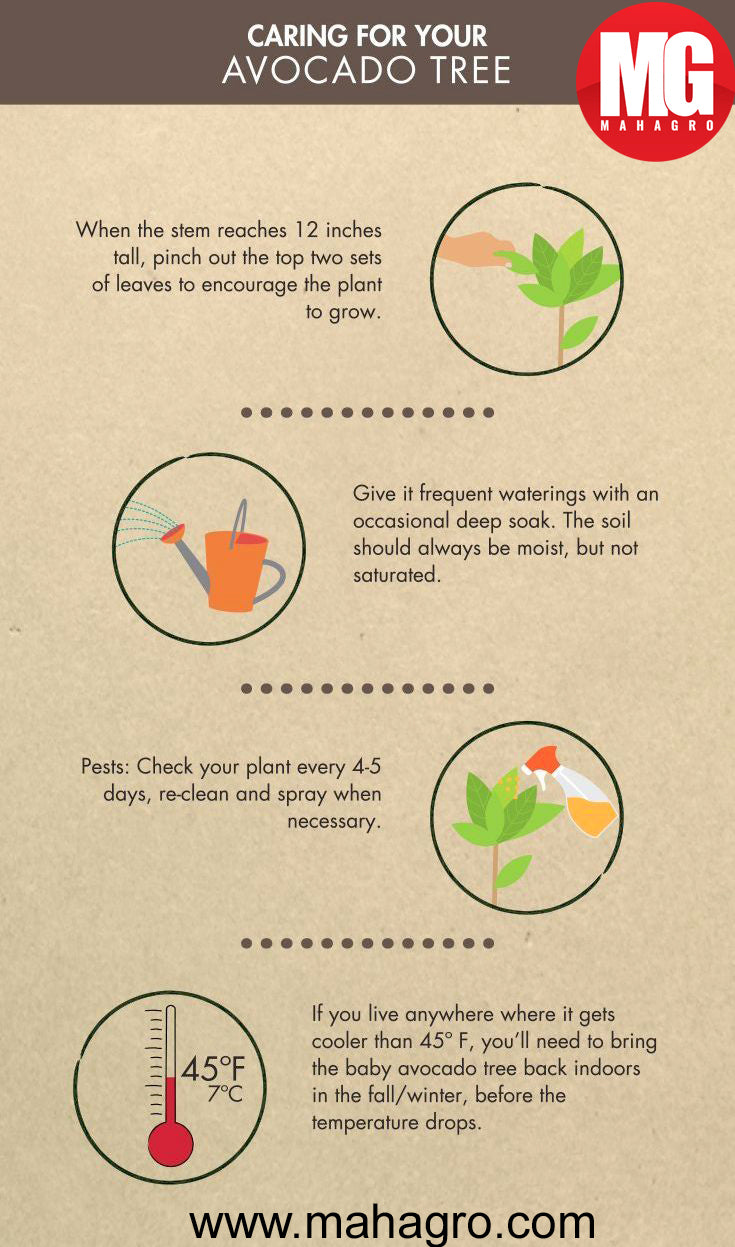 CARING FOR YOUR
AVOCADO TREE

MG
MAHAGRO

When the stem reaches 12 inches tall, pinch out the top two sets of leaves to encourage the plant to grow.

Give it frequent waterings with an occasional deep soak. The soil should always be moist, but not saturated.

Pests: Check your plant every 4-5 days, re-clean and spray when necessary.

45°F
7°C

If you live anywhere where it gets cooler than 45° F, you'll need to bring the baby avocado tree back indoors in the fall/winter, before the temperature drops.

www.mahagro.com