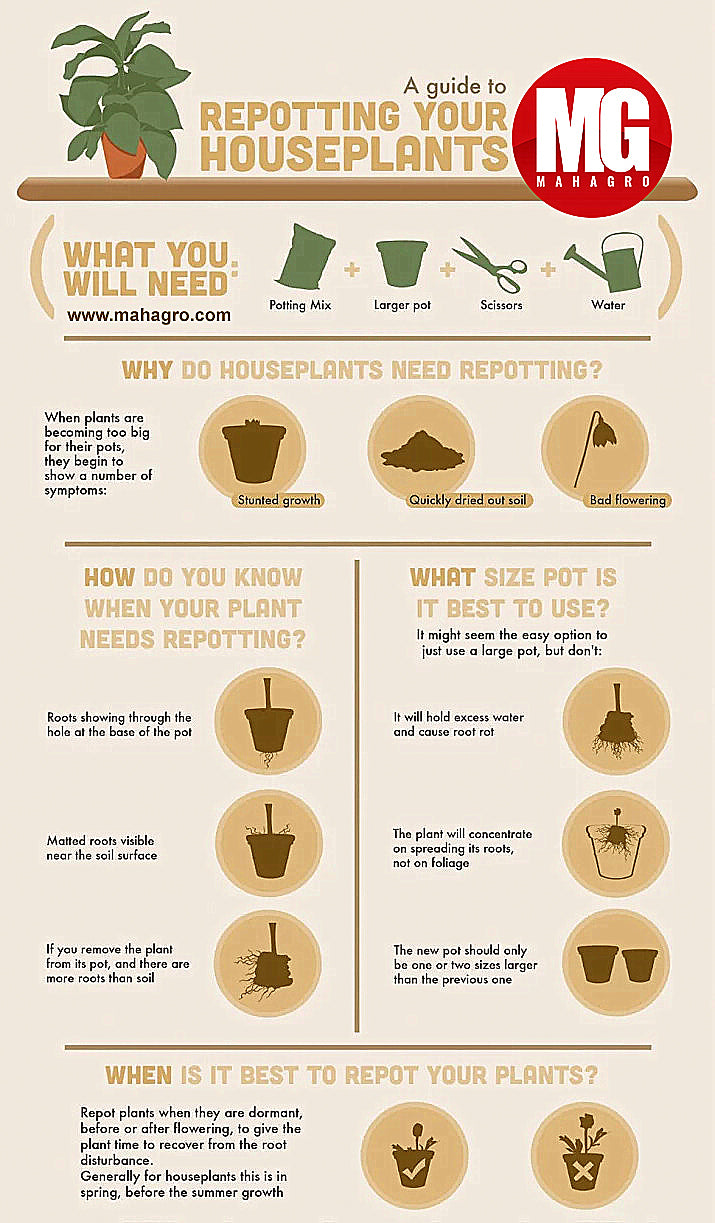 A guide to
REPOTTING YOUR HOUSEPLANTS

MG
MAHAGRO

WHAT YOU WILL NEED:
www.mahagro.com
Potting Mix + Larger pot + Scissors + Water

WHY DO HOUSEPLANTS NEED REPOTTING?

When plants are becoming too big for their pots, they begin to show a number of symptoms:

Stunted growth
Quickly dried out soil
Bad flowering

HOW DO YOU KNOW WHEN YOUR PLANT NEEDS REPOTTING?

Roots showing through the hole at the base of the pot

Matted roots visible near the soil surface

If you remove the plant from its pot, and there are more roots than soil

WHAT SIZE POT IS IT BEST TO USE?

It might seem the easy option to just use a large pot, but don't:

It will hold excess water and cause root rot

The plant will concentrate on spreading its roots, not on foliage

The new pot should only be one or two sizes larger than the previous one

WHEN IS IT BEST TO REPOT YOUR PLANTS?

Repot plants when they are dormant, before or after flowering, to give the plant time to recover from the root disturbance.
Generally for houseplants this is in spring, before the summer growth