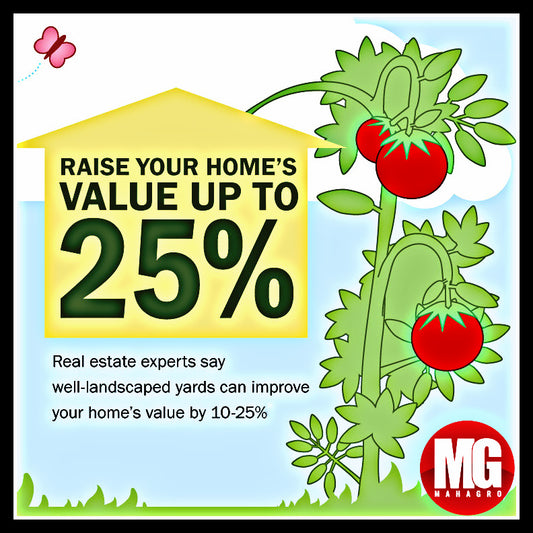 RAISE YOUR HOME'S VALUE UP TO 25%

Real estate experts say well-landscaped yards can improve your home's value by 10-25%

MG
MAHAGRO